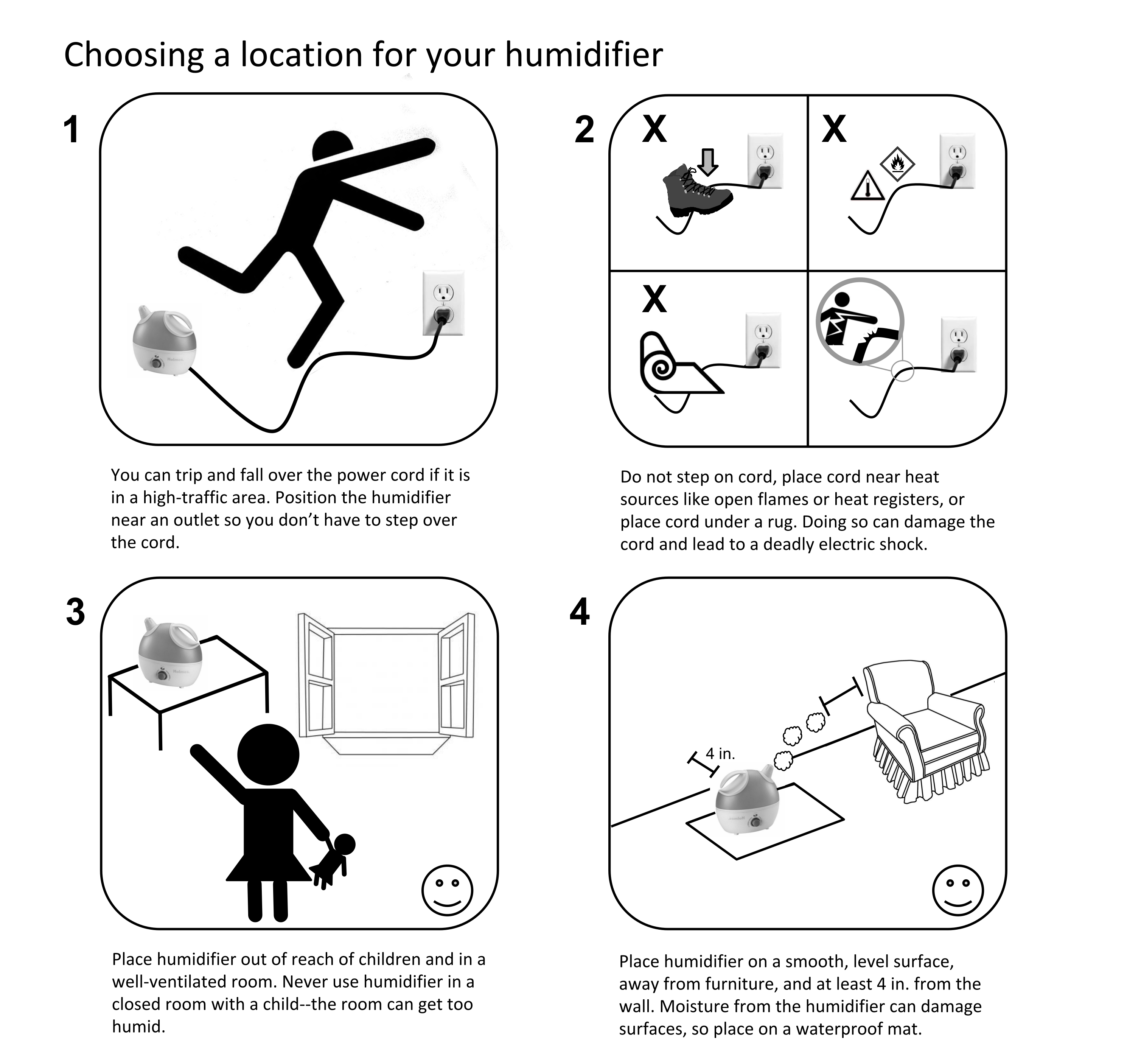 Choosing a location for your humidifier

1

You can trip and fall over the power cord if it is in a high-traffic area. Position the humidifier near an outlet so you don't have to step over the cord.

2

X

X

X

Do not step on cord, place cord near heat sources like open flames or heat registers, or place cord under a rug. Doing so can damage the cord and lead to a deadly electric shock.

3

Place humidifier out of reach of children and in a well-ventilated room. Never use humidifier in a closed room with a child--the room can get too humid.

4

4 in.

Place humidifier on a smooth, level surface, away from furniture, and at least 4 in. from the wall. Moisture from the humidifier can damage surfaces, so place on a waterproof mat.